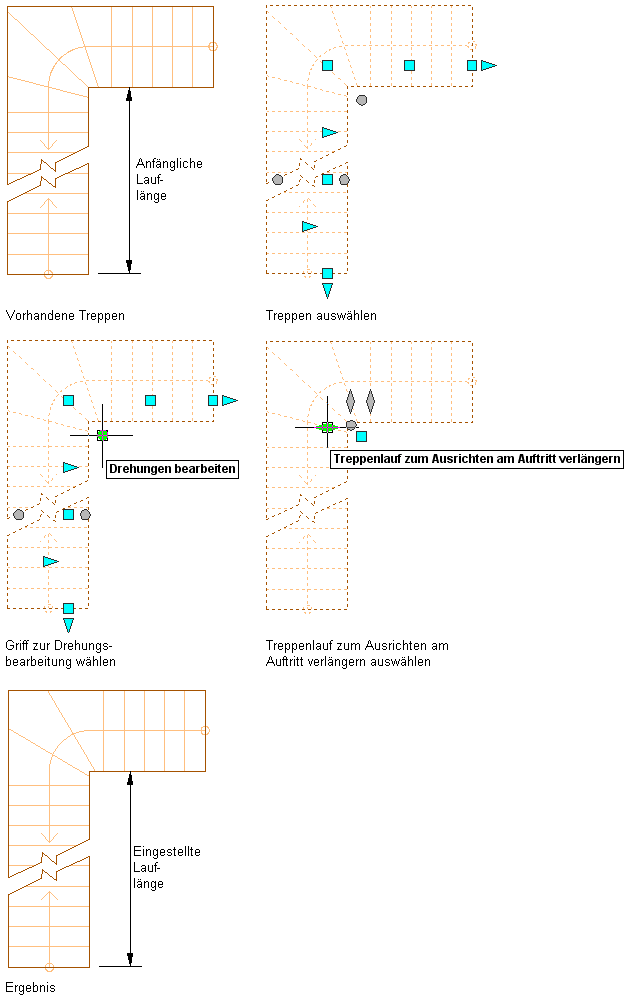 Anfängliche Lauflänge

Vorhandene Treppen

Treppen auswählen

Drehungen bearbeiten

Treppenlauf zum Ausrichten am Auftritt verlängern

Griff zur Drehungsbearbeitung wählen

Treppenlauf zum Ausrichten am Auftritt verlängern auswählen

Eingestellte Lauflänge

Ergebnis