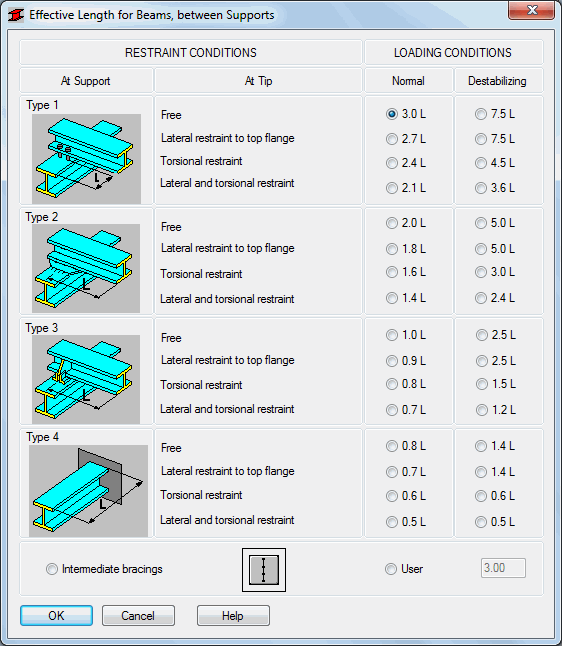 Effective Length for Beams, between Supports

| RESTRAINT CONDITIONS | | LOADING CONDITIONS | |
|---|---|---|---|
| At Support | At Tip | Normal | Destabilizing |
| Type 1 L | Free | 3.0 L | 7.5 L |
| | Lateral restraint to top flange | 2.7 L | 7.5 L |
| | Torsional restraint | 2.4 L | 4.5 L |
| | Lateral and torsional restraint | 2.1 L | 3.6 L |
| Type 2 L | Free | 2.0 L | 5.0 L |
| | Lateral restraint to top flange | 1.8 L | 5.0 L |
| | Torsional restraint | 1.6 L | 3.0 L |
| | Lateral and torsional restraint | 1.4 L | 2.4 L |
| Type 3 L | Free | 1.0 L | 2.5 L |
| | Lateral restraint to top flange | 0.9 L | 2.5 L |
| | Torsional restraint | 0.8 L | 1.5 L |
| | Lateral and torsional restraint | 0.7 L | 1.2 L |
| Type 4 L | Free | 0.8 L | 1.4 L |
| | Lateral restraint to top flange | 0.7 L | 1.4 L |
| | Torsional restraint | 0.6 L | 0.6 L |
| | Lateral and torsional restraint | 0.5 L | 0.5 L |

Intermediate bracings

User 3.00

OK Cancel Help