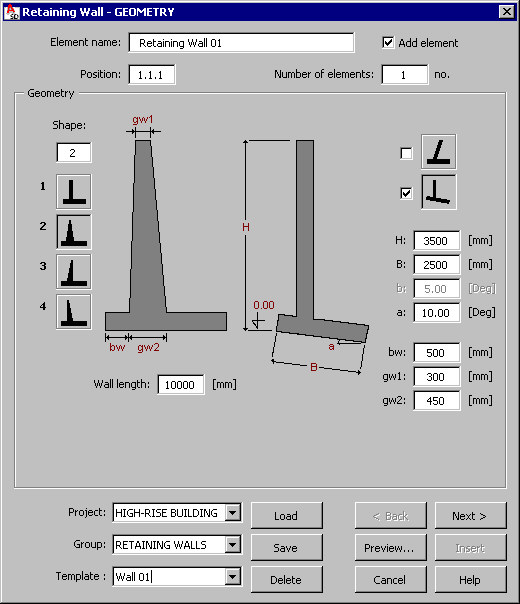 Retaining Wall - GEOMETRY

Element name: Retaining Wall 01

Add element

Position: 1.1.1

Number of elements: 1 no.

Geometry

Shape:

2

1

2

3

4

gw1

bw gw2

H

0.00

a

B

Wall length: 10000 [mm]

H: 3500 [mm]

B: 2500 [mm]

b: 5.00 [Deg]

a: 10.00 [Deg]

bw: 500 [mm]

gw1: 300 [mm]

gw2: 450 [mm]

Project: HIGH-RISE BUILDING

Group: RETAINING WALLS

Template : Wall 01

Load

Save

Delete

< Back

Next >

Preview...

Insert

Cancel

Help