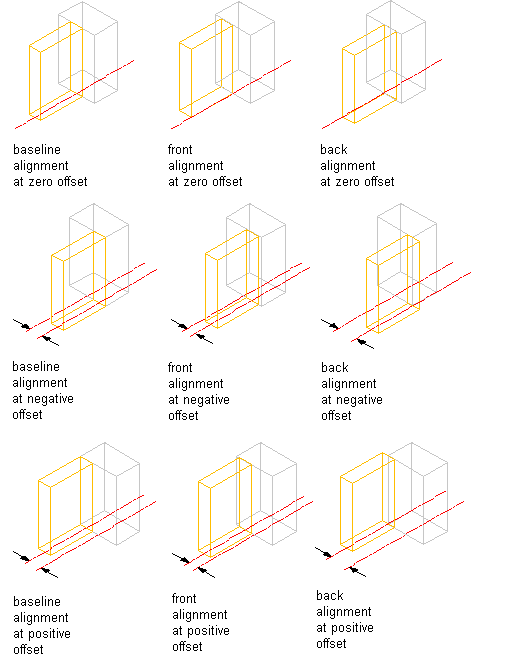 baseline alignment at zero offset

front alignment at zero offset

back alignment at zero offset

baseline alignment at negative offset

front alignment at negative offset

back alignment at negative offset

baseline alignment at positive offset

front alignment at positive offset

back alignment at positive offset