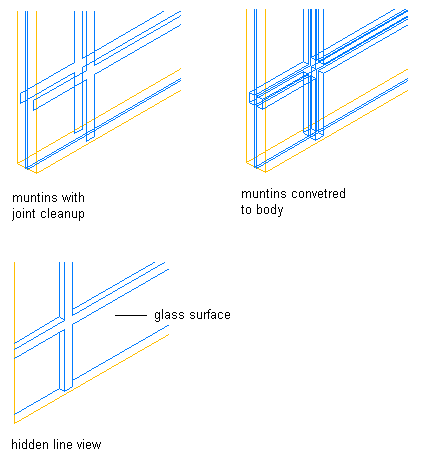 muntins with joint cleanup

muntins convetred to body

glass surface

hidden line view