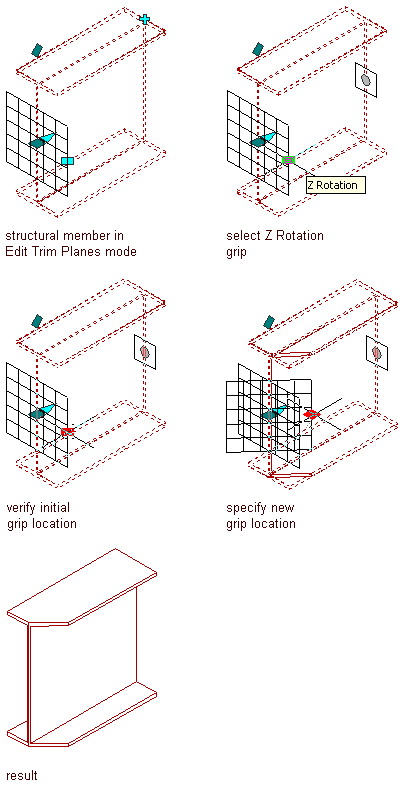 structural member in Edit Trim Planes mode

Z Rotation

select Z Rotation grip

verify initial grip location

specify new grip location

result