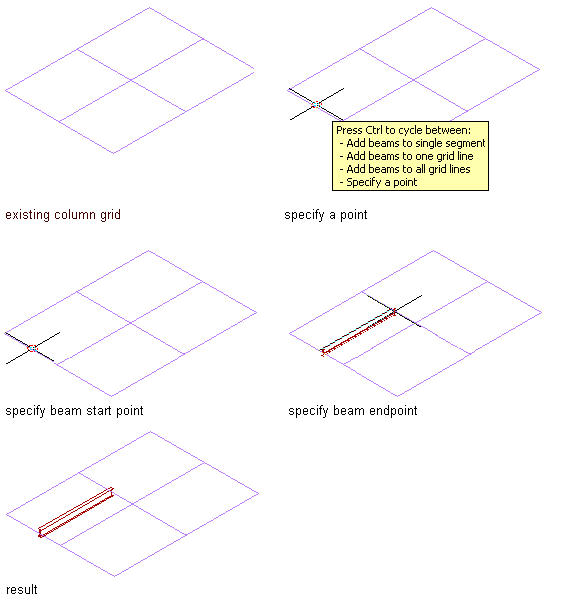 Press Ctrl to cycle between:
- Add beams to single segment
- Add beams to one grid line
- Add beams to all grid lines
- Specify a point

existing column grid

specify a point

specify beam start point

specify beam endpoint

result