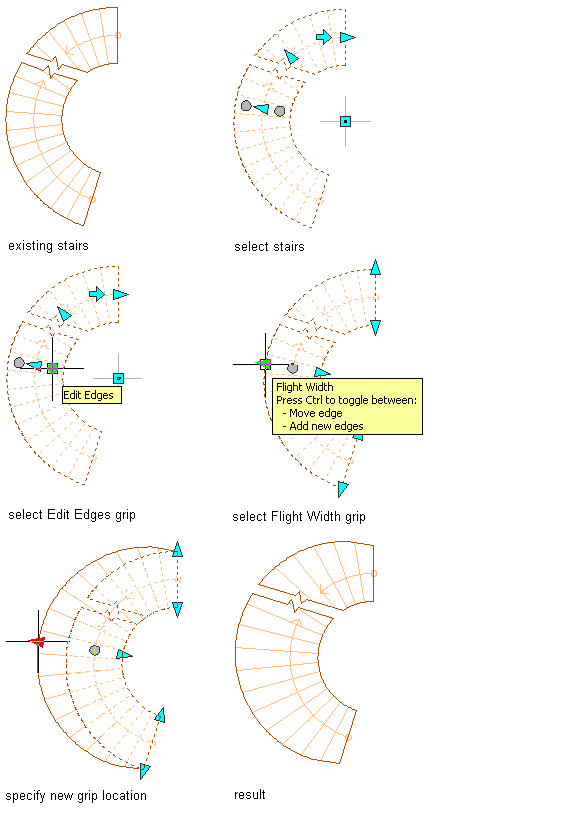 existing stairs

select stairs

Edit Edges

select Edit Edges grip

Flight Width
Press Ctrl to toggle between:
- Move edge
- Add new edges

select Flight Width grip

specify new grip location

result