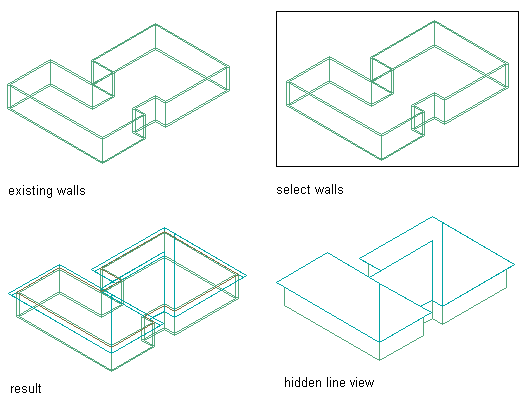 existing walls

select walls

result

hidden line view