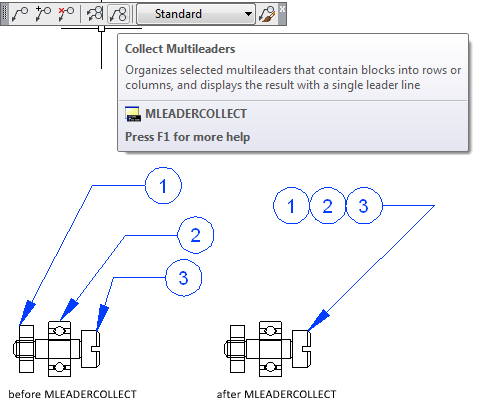 Standard

Collect Multileaders

Organizes selected multileaders that contain blocks into rows or columns, and displays the result with a single leader line

MLEADERCOLLECT

Press F1 for more help

1

2

3

1 2 3

before MLEADERCOLLECT

after MLEADERCOLLECT