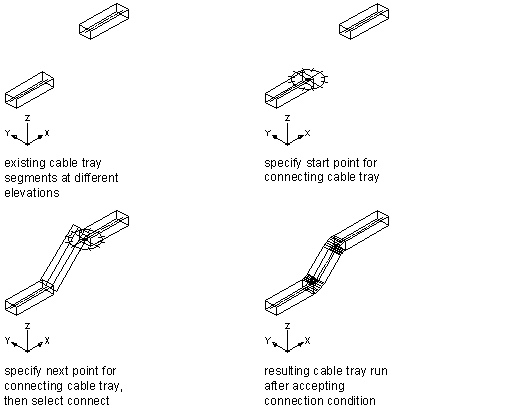 Z
Y X

existing cable tray segments at different elevations

Z
Y X

specify start point for connecting cable tray

Z
Y X

specify next point for connecting cable tray, then select connect

Z
Y X

resulting cable tray run after accepting connection condition