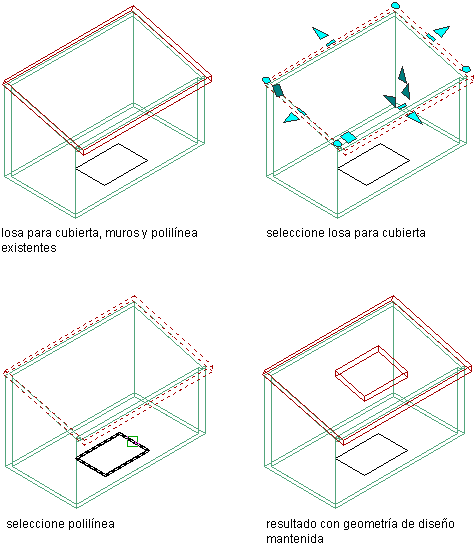 losa para cubierta, muros y polilínea existentes

seleccione losa para cubierta

seleccione polilínea

resultado con geometría de diseño mantenida