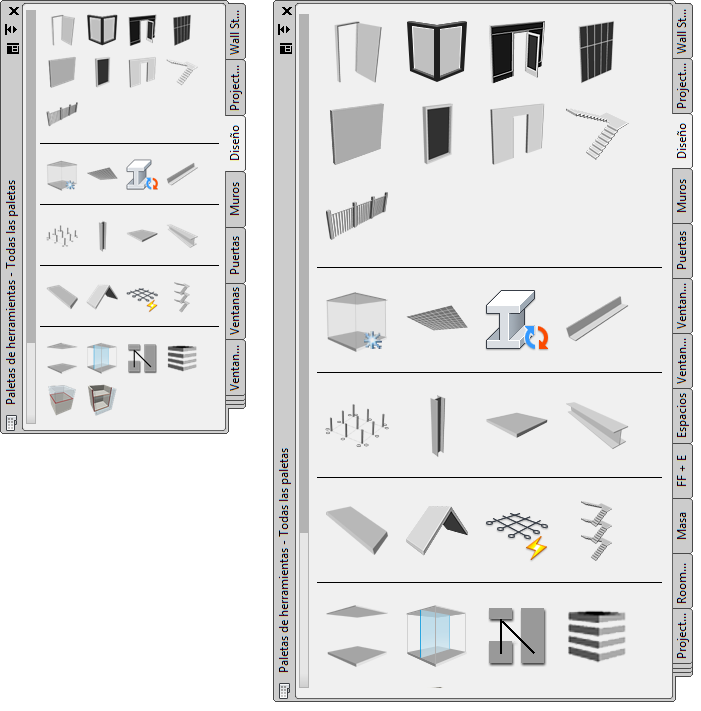 Paletas de herramientas - Todas las paletas

Wall St...
Project...
Diseño
Muros
Puertas
Ventanas
Ventan...

Paletas de herramientas - Todas las paletas

Wall St...
Project...
Diseño
Muros
Puertas
Ventan...
Ventan...
Espacios
FF + E
Masa
Room...
Project...