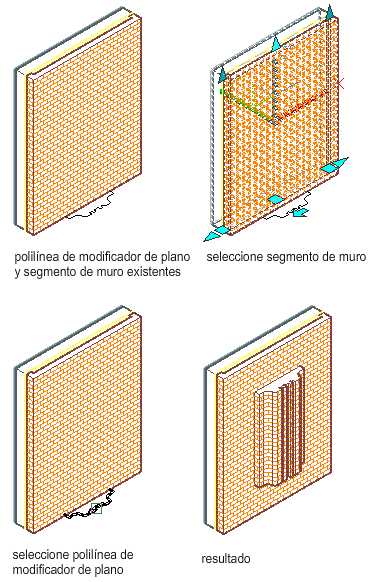 polilínea de modificador de plano y segmento de muro existentes

seleccione segmento de muro

seleccione polilínea de modificador de plano

resultado