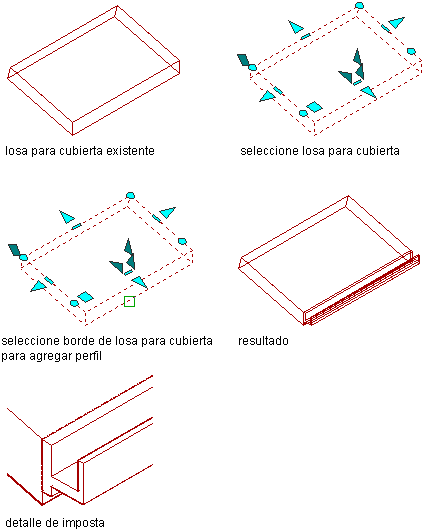 losa para cubierta existente

seleccione losa para cubierta

seleccione borde de losa para cubierta para agregar perfil

resultado

detalle de imposta