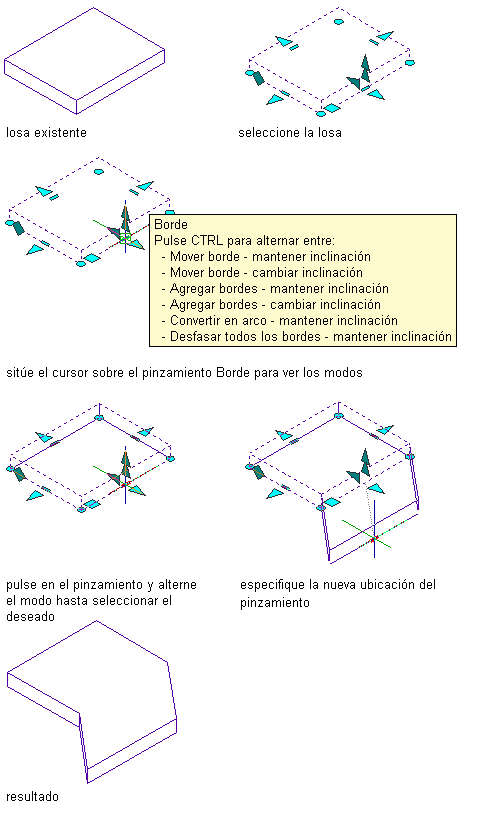 losa existente

seleccione la losa

Borde
Pulse CTRL para alternar entre:
- Mover borde - mantener inclinación
- Mover borde - cambiar inclinación
- Agregar bordes - mantener inclinación
- Agregar bordes - cambiar inclinación
- Convertir en arco - mantener inclinación
- Desfasar todos los bordes - mantener inclinación

sitúe el cursor sobre el pinzamiento Borde para ver los modos

pulse en el pinzamiento y alterne el modo hasta seleccionar el deseado

especifique la nueva ubicación del pinzamiento

resultado