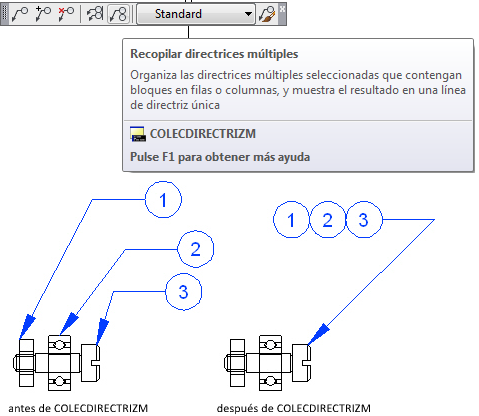 Standard

Recopilar directrices múltiples

Organiza las directrices múltiples seleccionadas que contengan bloques en filas o columnas, y muestra el resultado en una línea de directriz única

COLECDIRECTRIZM

Pulse F1 para obtener más ayuda

1

2

3

1 2 3

antes de COLECDIRECTRIZM

después de COLECDIRECTRIZM