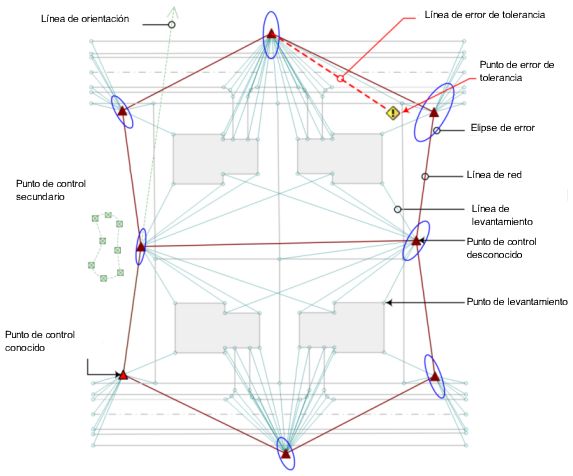 Línea de orientación

Línea de error de tolerancia

Punto de error de tolerancia

Elipse de error

Línea de red

Punto de control secundario

Línea de levantamiento

Punto de control desconocido

Punto de levantamiento

Punto de control conocido