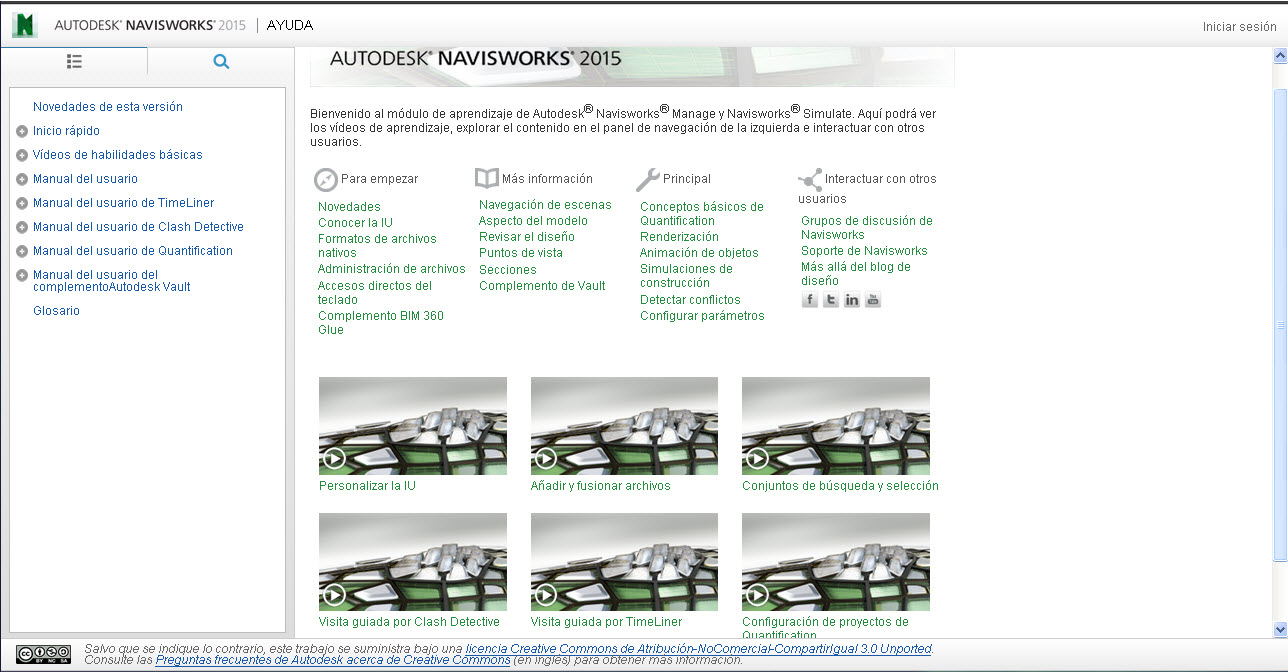 AUTODESK® NAVISWORKS® 2015 | AYUDA

Iniciar sesión

Novedades de esta versión
Inicio rápido
Vídeos de habilidades básicas
Manual del usuario
Manual del usuario de TimeLiner
Manual del usuario de Clash Detective
Manual del usuario de Quantification
Manual del usuario del complementoAutodesk Vault
Glosario

AUTODESK® NAVISWORKS® 2015

Bienvenido al módulo de aprendizaje de Autodesk® Navisworks® Manage y Navisworks® Simulate. Aquí podrá ver los vídeos de aprendizaje, explorar el contenido en el panel de navegación de la izquierda e interactuar con otros usuarios.

Para empezar
Novedades
Conocer la IU
Formatos de archivos nativos
Administración de archivos
Accesos directos del teclado
Complemento BIM 360 Glue

Más información
Navegación de escenas
Aspecto del modelo
Revisar el diseño
Puntos de vista
Secciones
Complemento de Vault

Principal
Conceptos básicos de Quantification
Renderización
Animación de objetos
Simulaciones de construcción
Detectar conflictos
Configurar parámetros

Interactuar con otros usuarios
Grupos de discusión de Navisworks
Soporte de Navisworks
Más allá del blog de diseño

Personalizar la IU
Añadir y fusionar archivos
Conjuntos de búsqueda y selección
Visita guiada por Clash Detective
Visita guiada por TimeLiner
Configuración de proyectos de Quantification

Salvo que se indique lo contrario, este trabajo se suministra bajo una licencia Creative Commons de Atribución-NoComercial-CompartirIgual 3.0 Unported.
Consulte las Preguntas frecuentes de Autodesk acerca de Creative Commons (en inglés) para obtener más información.