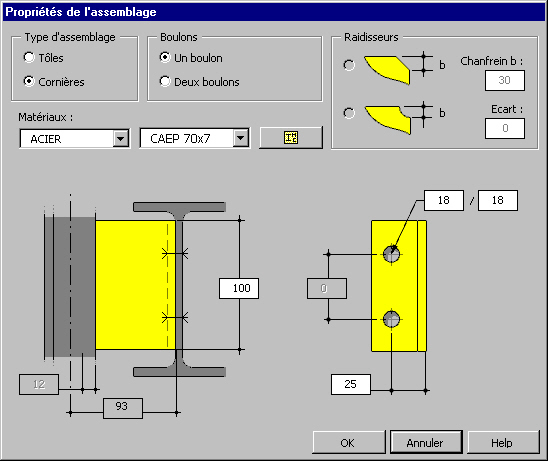 Propriétés de l'assemblage

Type d'assemblage
Tôles
Cornières

Boulons
Un boulon
Deux boulons

Raidisseurs
b
Chanfrein b :
30
b
Ecart :
0

Matériaux :
ACIER
CAEP 70x7

18 / 18
100
0
12
93
25

OK
Annuler
Help