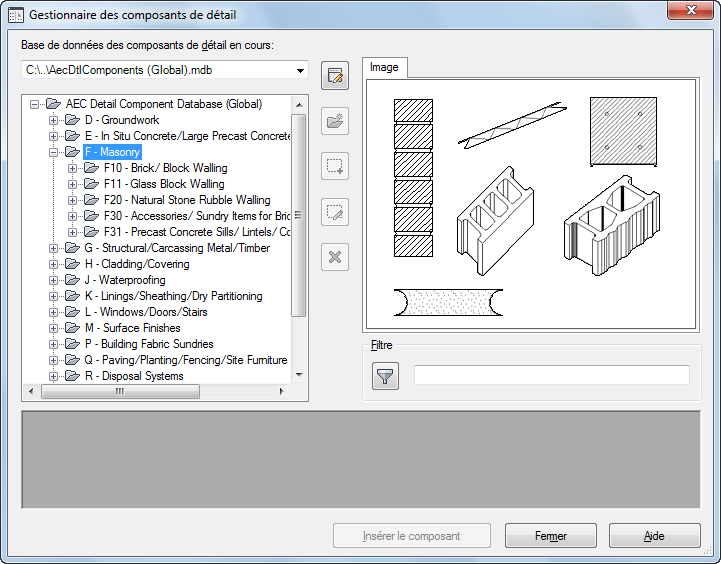 Gestionnaire des composants de détail

Base de données des composants de détail en cours:

C:\..\AecDtlComponents (Global).mdb

AEC Detail Component Database (Global)
D - Groundwork
E - In Situ Concrete/Large Precast Concrete
F - Masonry
F10 - Brick/ Block Walling
F11 - Glass Block Walling
F20 - Natural Stone Rubble Walling
F30 - Accessories/ Sundry Items for Bric
F31 - Precast Concrete Sills/ Lintels/ Co
G - Structural/Carcassing Metal/Timber
H - Cladding/Covering
J - Waterproofing
K - Linings/Sheathing/Dry Partitioning
L - Windows/Doors/Stairs
M - Surface Finishes
P - Building Fabric Sundries
Q - Paving/Planting/Fencing/Site Furniture
R - Disposal Systems

Image

Filtre

Insérer le composant

Fermer

Aide