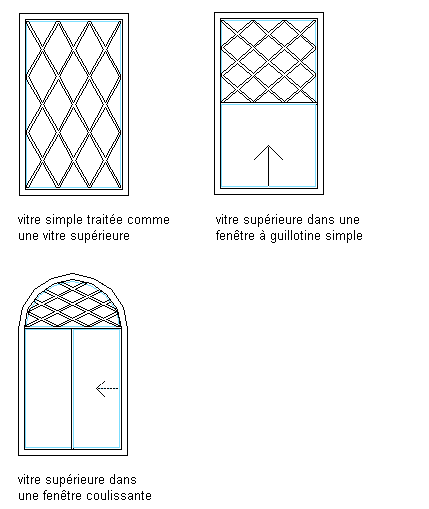 vitre simple traitée comme une vitre supérieure

vitre supérieure dans une fenêtre à guillotine simple

vitre supérieure dans une fenêtre coulissante