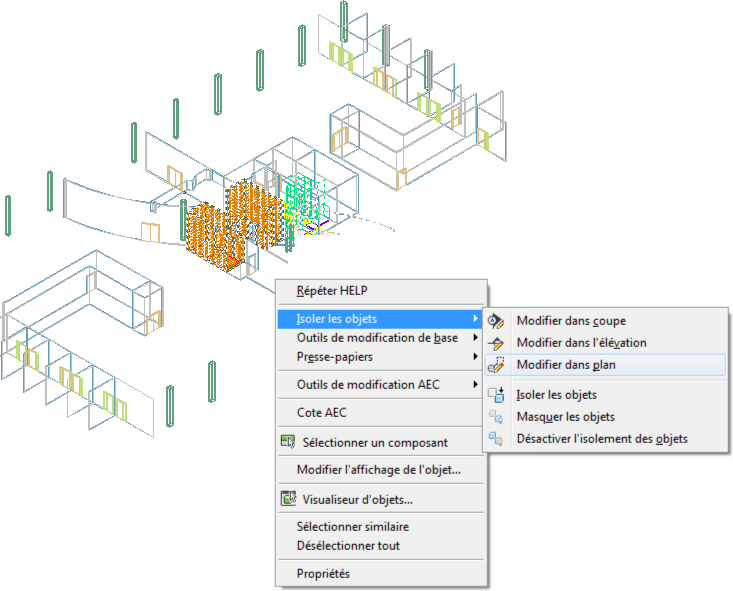 Répéter HELP
Isoler les objets
Outils de modification de base
Presse-papiers
Outils de modification AEC
Cote AEC
Sélectionner un composant
Modifier l'affichage de l'objet...
Visualiseur d'objets...
Sélectionner similaire
Désélectionner tout
Propriétés

Modifier dans coupe
Modifier dans l'élévation
Modifier dans plan
Isoler les objets
Masquer les objets
Désactiver l'isolement des objets