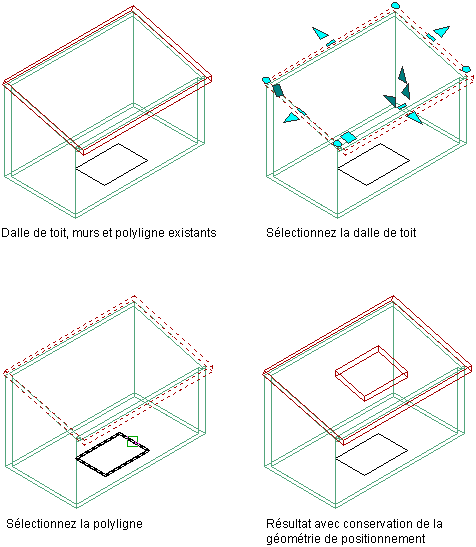 Dalle de toit, murs et polyligne existants

Sélectionnez la dalle de toit

Sélectionnez la polyligne

Résultat avec conservation de la géométrie de positionnement