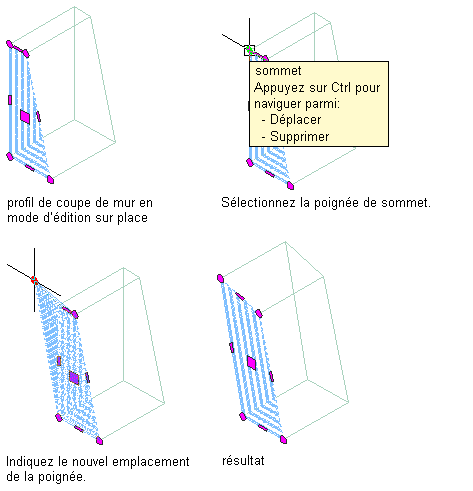 sommet
Appuyez sur Ctrl pour naviguer parmi:
- Déplacer
- Supprimer

profil de coupe de mur en mode d'édition sur place

Sélectionnez la poignée de sommet.

Indiquez le nouvel emplacement de la poignée.

résultat