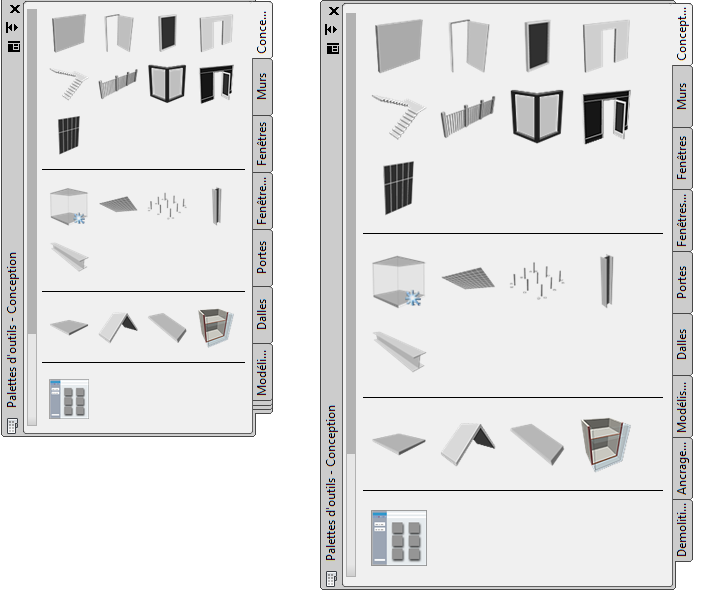 Palettes d'outils - Conception

Conce...
Murs
Fenêtres
Fenêtre...
Portes
Dalles
Modéli...

Palettes d'outils - Conception

Concept...
Murs
Fenêtres
Fenêtres...
Portes
Dalles
Modélis...
Ancrage...
Demoliti...