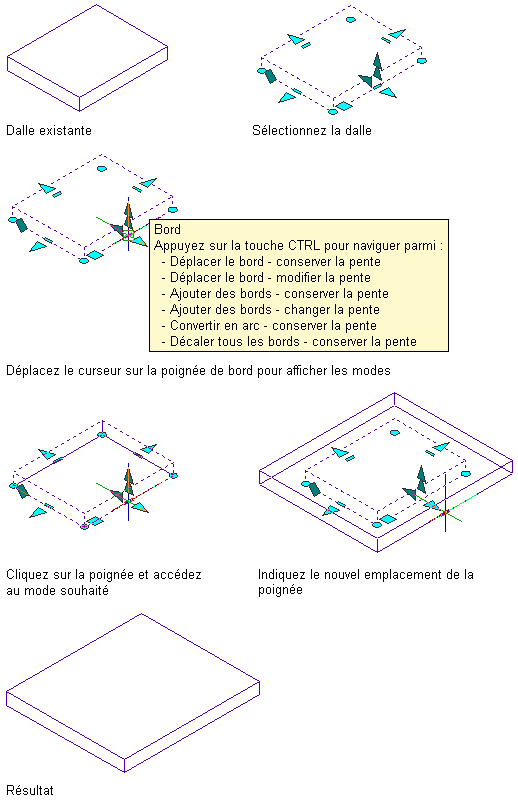 Dalle existante

Sélectionnez la dalle

Bord
Appuyez sur la touche CTRL pour naviguer parmi :
- Déplacer le bord - conserver la pente
- Déplacer le bord - modifier la pente
- Ajouter des bords - conserver la pente
- Ajouter des bords - changer la pente
- Convertir en arc - conserver la pente
- Décaler tous les bords - conserver la pente

Déplacez le curseur sur la poignée de bord pour afficher les modes

Cliquez sur la poignée et accédez au mode souhaité

Indiquez le nouvel emplacement de la poignée

Résultat