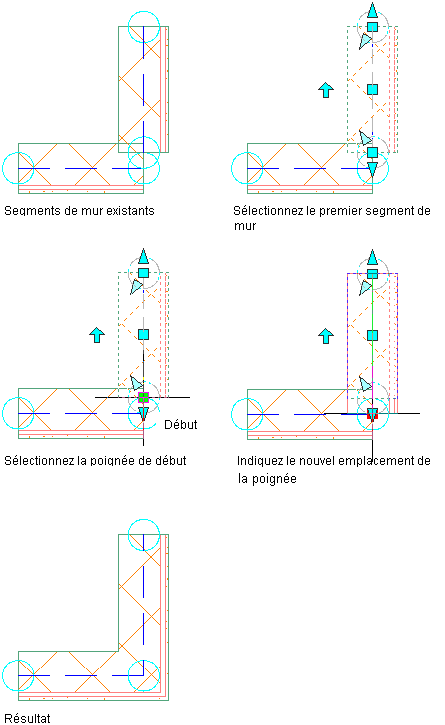 Segments de mur existants

Sélectionnez le premier segment de mur

Début

Sélectionnez la poignée de début

Indiquez le nouvel emplacement de la poignée

Résultat