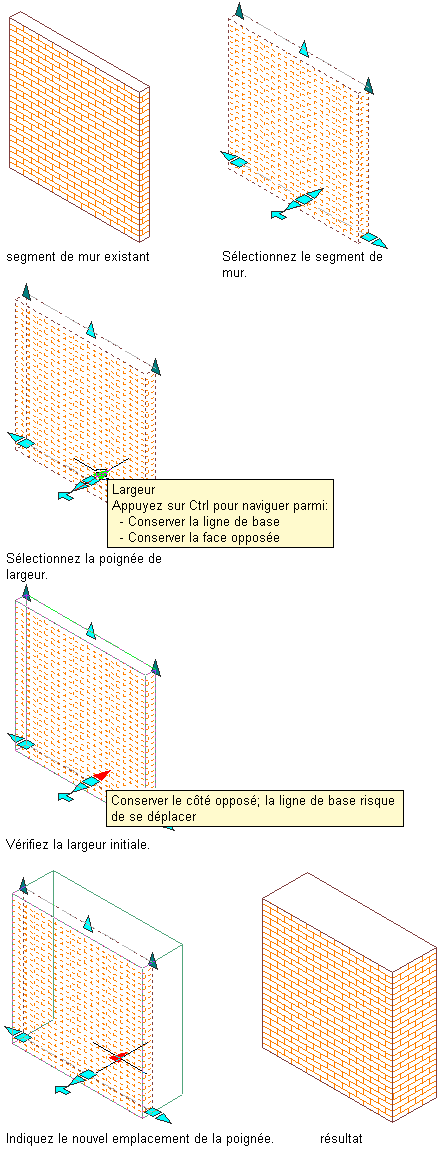 segment de mur existant

Sélectionnez le segment de mur.

Largeur
Appuyez sur Ctrl pour naviguer parmi:
- Conserver la ligne de base
- Conserver la face opposée

Sélectionnez la poignée de largeur.

Conserver le côté opposé; la ligne de base risque de se déplacer

Vérifiez la largeur initiale.

Indiquez le nouvel emplacement de la poignée.

résultat