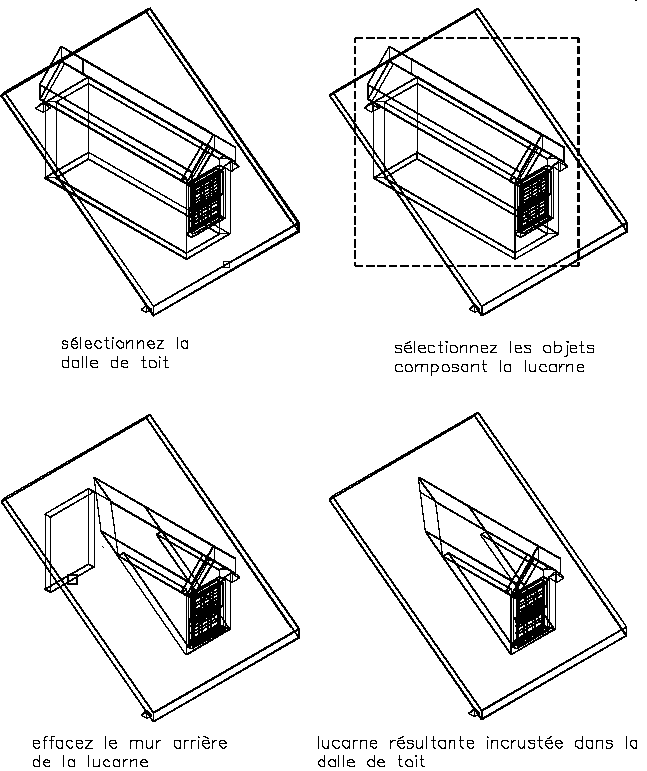 sélectionnez la dalle de toit

sélectionnez les objets composant la lucarne

effacez le mur arrière de la lucarne

lucarne résultante incrustée dans la dalle de toit