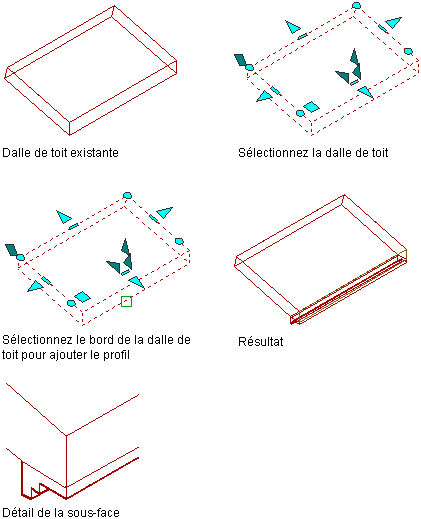 Dalle de toit existante

Sélectionnez la dalle de toit

Sélectionnez le bord de la dalle de toit pour ajouter le profil

Résultat

Détail de la sous-face