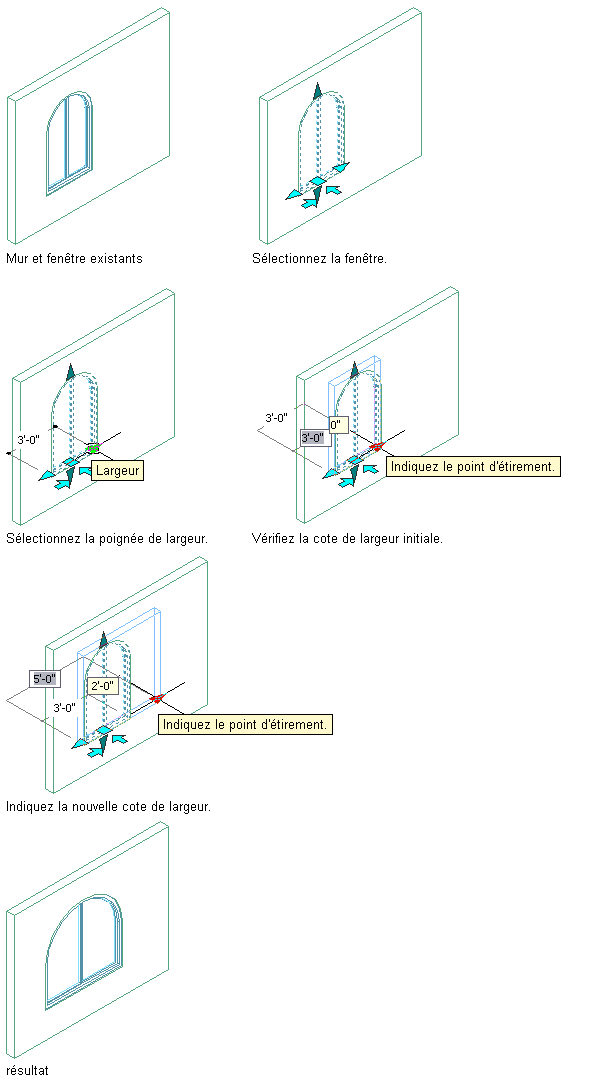 Mur et fenêtre existants

Sélectionnez la fenêtre.

3'-0"

Largeur

Sélectionnez la poignée de largeur.

3'-0"

0"

3'-0"

Indiquez le point d'étirement.

Vérifiez la cote de largeur initiale.

5'-0"

2'-0"

3'-0"

Indiquez le point d'étirement.

Indiquez la nouvelle cote de largeur.

résultat