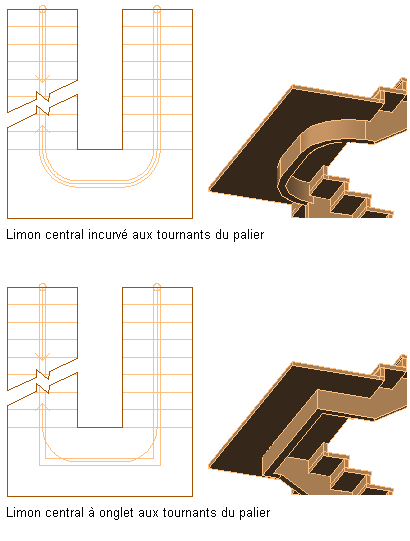 Limon central incurvé aux tournants du palier

Limon central à onglet aux tournants du palier