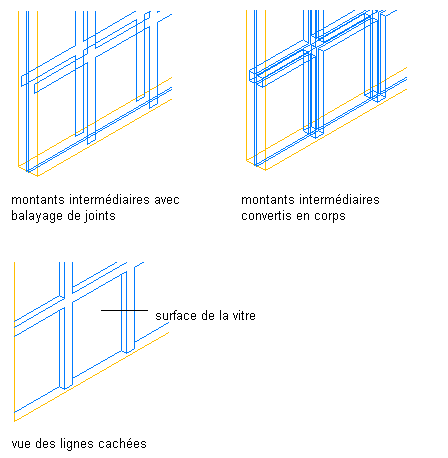 montants intermédiaires avec balayage de joints

montants intermédiaires convertis en corps

surface de la vitre

vue des lignes cachées