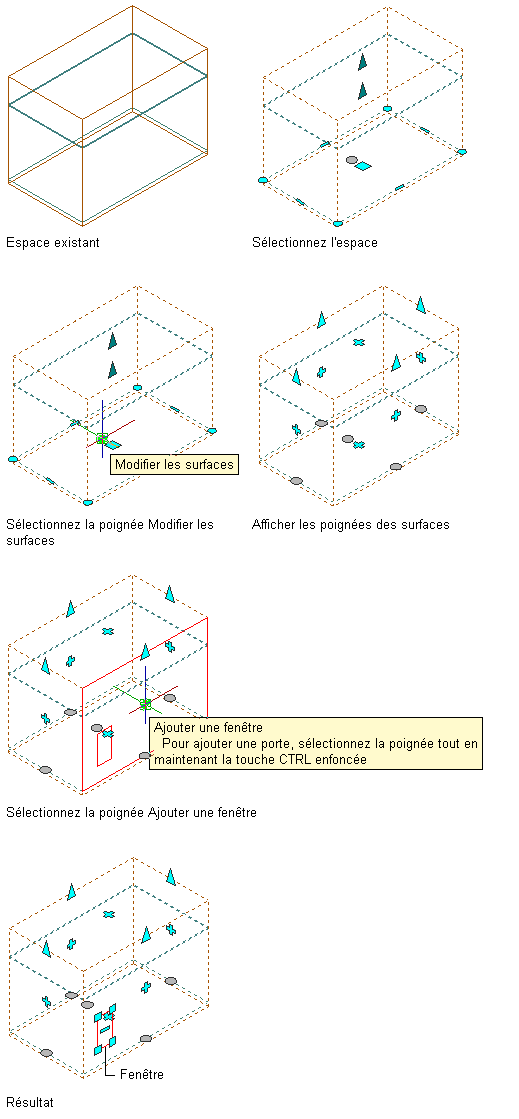 Espace existant

Sélectionnez l'espace

Modifier les surfaces

Sélectionnez la poignée Modifier les surfaces

Afficher les poignées des surfaces

Ajouter une fenêtre
Pour ajouter une porte, sélectionnez la poignée tout en maintenant la touche CTRL enfoncée

Sélectionnez la poignée Ajouter une fenêtre

Fenêtre

Résultat