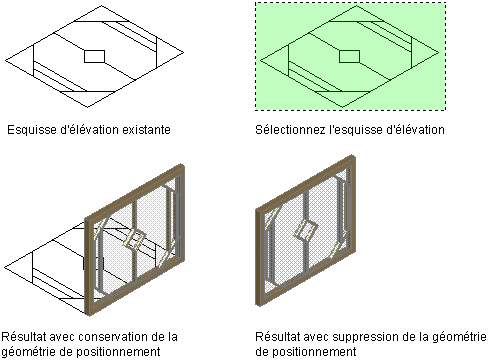 Esquisse d'élévation existante

Sélectionnez l'esquisse d'élévation

Résultat avec conservation de la géométrie de positionnement

Résultat avec suppression de la géométrie de positionnement