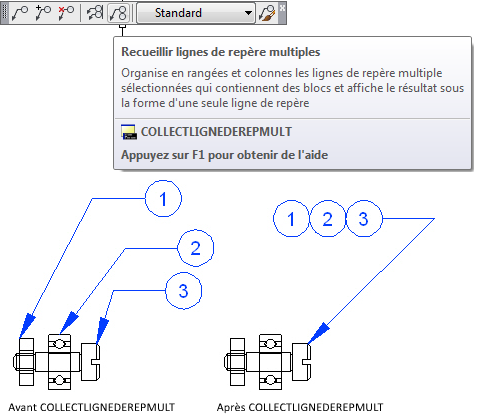 Standard

Recueillir lignes de repère multiples

Organise en rangées et colonnes les lignes de repère multiple sélectionnées qui contiennent des blocs et affiche le résultat sous la forme d'une seule ligne de repère

COLLECTLIGNEDEREPMULT

Appuyez sur F1 pour obtenir de l'aide

1

2

3

1 2 3

Avant COLLECTLIGNEDEREPMULT

Après COLLECTLIGNEDEREPMULT