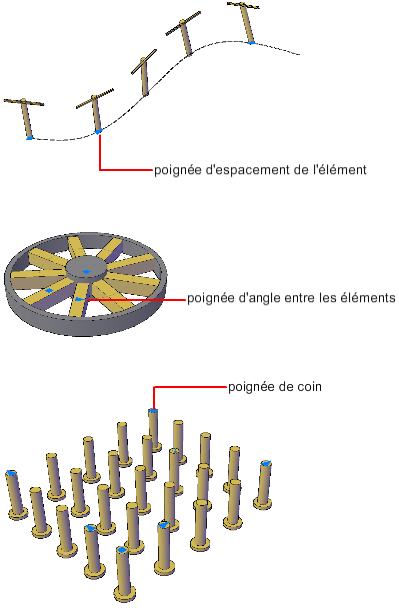 poignée d'espacement de l'élément

poignée d'angle entre les éléments

poignée de coin