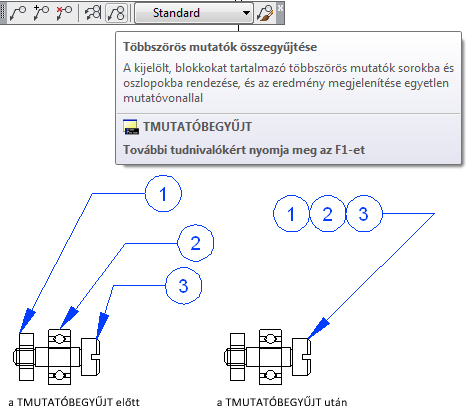 Standard

Többszörös mutatók összegyűjtése

A kijelölt, blokkokat tartalmazó többszörös mutatók sorokba és oszlopokba rendezése, és az eredmény megjelenítése egyetlen mutatóvonallal

TMUTATÓBEGYŰJT

További tudnivalókért nyomja meg az F1-et

1

2

3

1 2 3

a TMUTATÓBEGYŰJT előtt

a TMUTATÓBEGYŰJT után