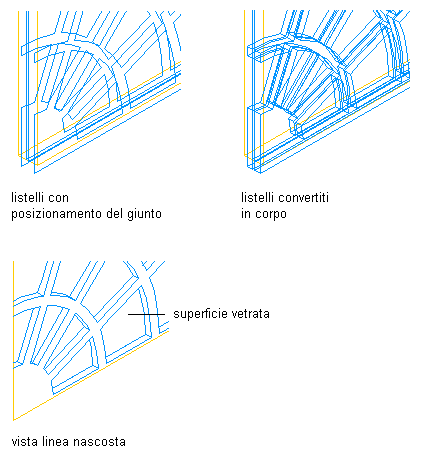 listelli con posizionamento del giunto

listelli convertiti in corpo

superficie vetrata

vista linea nascosta