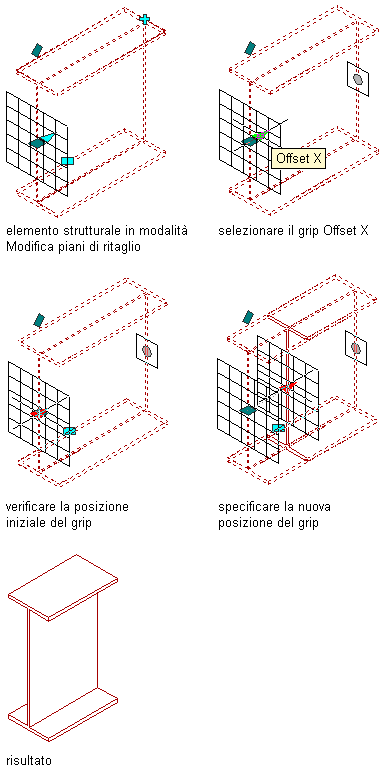 elemento strutturale in modalità Modifica piani di ritaglio

Offset X

selezionare il grip Offset X

verificare la posizione iniziale del grip

specificare la nuova posizione del grip

risultato