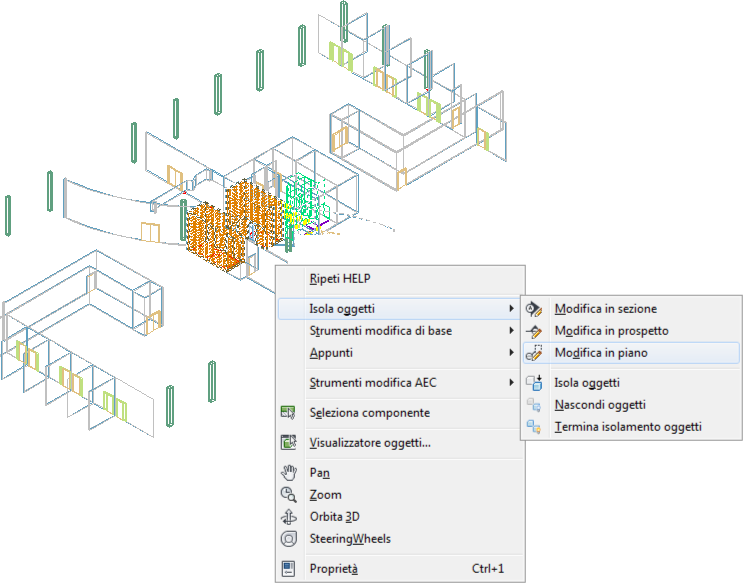 Ripeti HELP
Isola oggetti
Strumenti modifica di base
Appunti
Strumenti modifica AEC
Seleziona componente
Visualizzatore oggetti...
Pan
Zoom
Orbita 3D
SteeringWheels
Proprietà Ctrl+1

Modifica in sezione
Modifica in prospetto
Modifica in piano
Isola oggetti
Nascondi oggetti
Termina isolamento oggetti