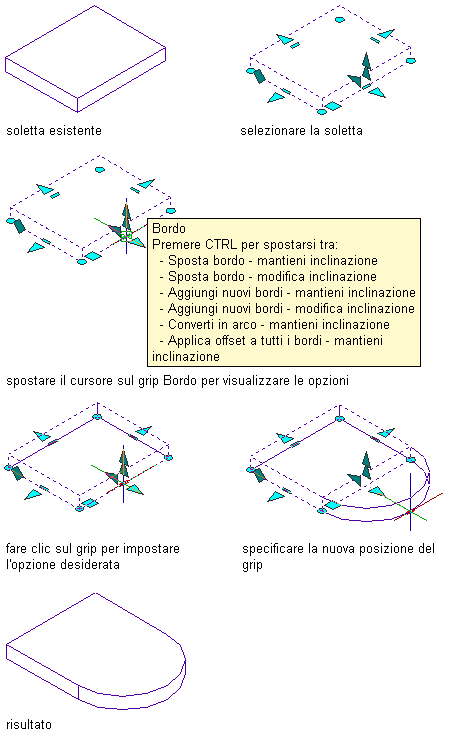 soletta esistente

selezionare la soletta

Bordo
Premere CTRL per spostarsi tra:
- Sposta bordo - mantieni inclinazione
- Sposta bordo - modifica inclinazione
- Aggiungi nuovi bordi - mantieni inclinazione
- Aggiungi nuovi bordi - modifica inclinazione
- Converti in arco - mantieni inclinazione
- Applica offset a tutti i bordi - mantieni inclinazione

spostare il cursore sul grip Bordo per visualizzare le opzioni

fare clic sul grip per impostare l'opzione desiderata

specificare la nuova posizione del grip

risultato