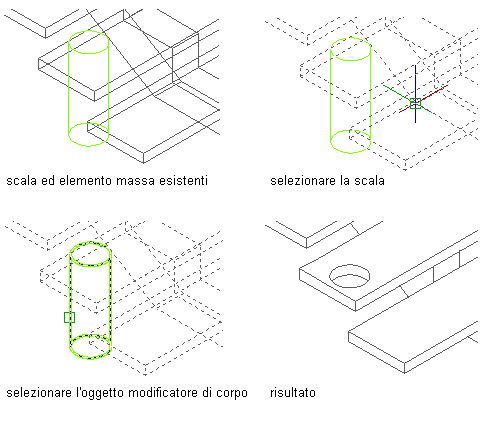 scala ed elemento massa esistenti

selezionare la scala

selezionare l'oggetto modificatore di corpo

risultato