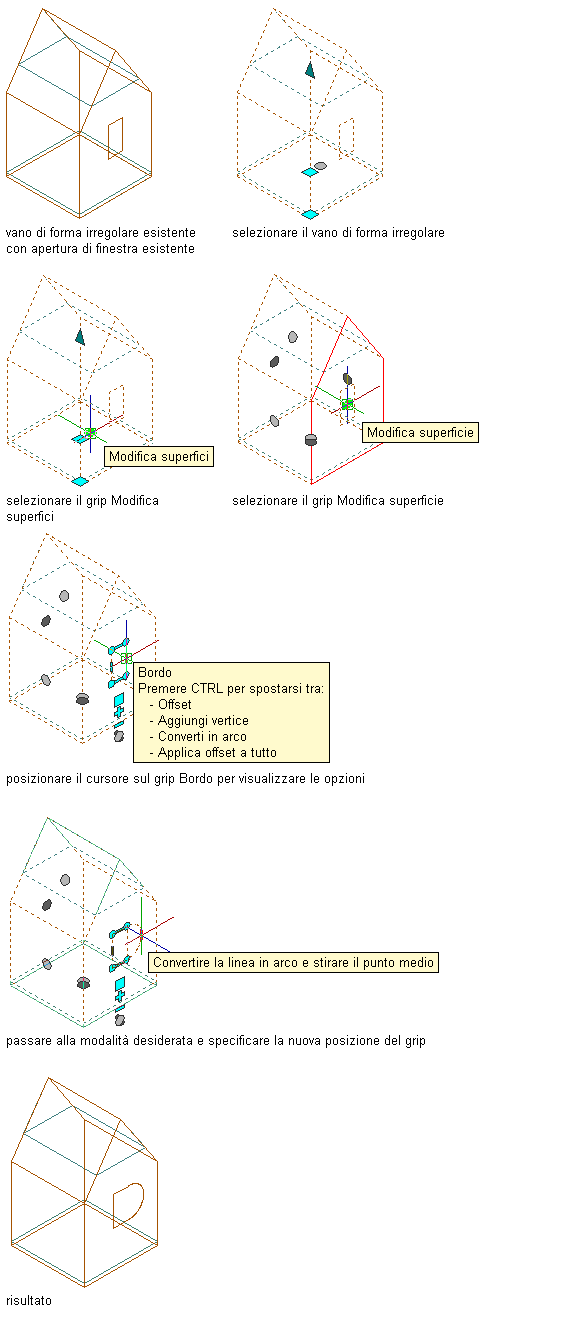 vano di forma irregolare esistente con apertura di finestra esistente

selezionare il vano di forma irregolare

Modifica superfici

selezionare il grip Modifica superfici

Modifica superficie

selezionare il grip Modifica superficie

Bordo
Premere CTRL per spostarsi tra:
- Offset
- Aggiungi vertice
- Converti in arco
- Applica offset a tutto

posizionare il cursore sul grip Bordo per visualizzare le opzioni

Convertire la linea in arco e stirare il punto medio

passare alla modalità desiderata e specificare la nuova posizione del grip

risultato