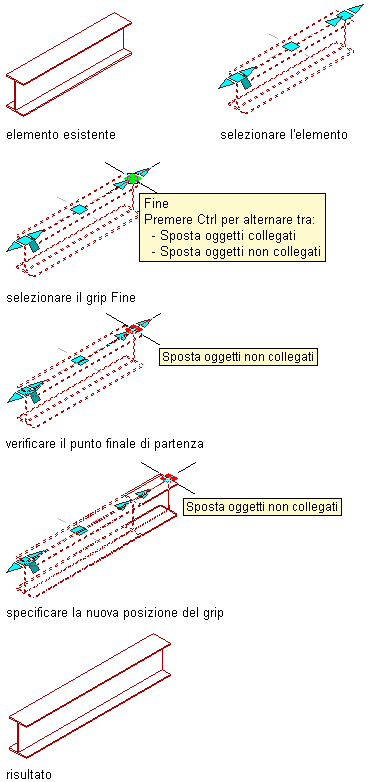 elemento esistente

selezionare l'elemento

Fine
Premere Ctrl per alternare tra:
- Sposta oggetti collegati
- Sposta oggetti non collegati

selezionare il grip Fine

Sposta oggetti non collegati

verificare il punto finale di partenza

Sposta oggetti non collegati

specificare la nuova posizione del grip

risultato