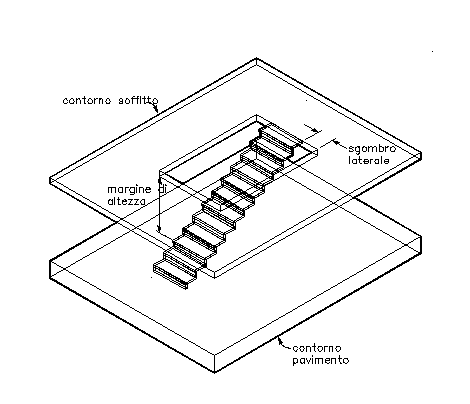 contorno soffitto

sgombro laterale

margine di altezza

contorno pavimento