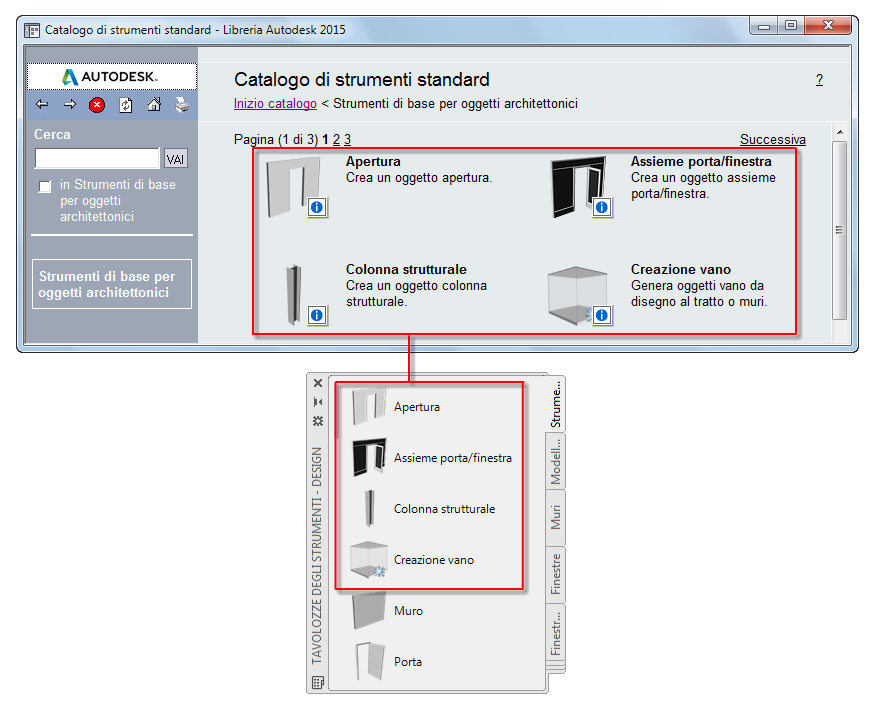 Catalogo di strumenti standard - Libreria Autodesk 2015

AUTODESK.

Cerca

VAI

in Strumenti di base per oggetti architettonici

Strumenti di base per oggetti architettonici

Catalogo di strumenti standard

?

Inizio catalogo < Strumenti di base per oggetti architettonici

Pagina (1 di 3) 1 2 3

Successiva

Apertura
Crea un oggetto apertura.

Assieme porta/finestra
Crea un oggetto assieme porta/finestra.

Colonna strutturale
Crea un oggetto colonna strutturale.

Creazione vano
Genera oggetti vano da disegno al tratto o muri.

TAVOLOZZE DEGLI STRUMENTI - DESIGN

Apertura

Assieme porta/finestra

Colonna strutturale

Creazione vano

Muro

Porta

Strume...

Modell...

Muri

Finestre

Finestr...