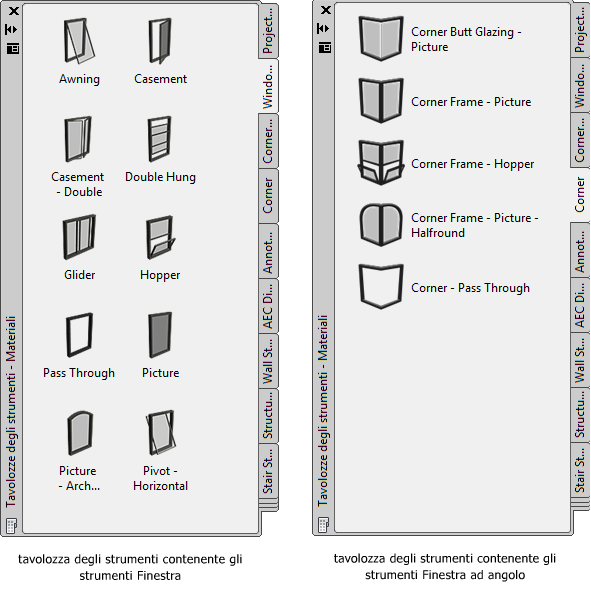 Tavolozze degli strumenti - Materiali

Awning
Casement
Casement - Double
Double Hung
Glider
Hopper
Pass Through
Picture
Picture - Arch...
Pivot - Horizontal

Project...
Windo...
Corner...
Corner
Annot...
AEC Di...
Wall St...
Structu...
Stair St...

tavolozza degli strumenti contenente gli strumenti Finestra

Tavolozze degli strumenti - Materiali

Corner Butt Glazing - Picture
Corner Frame - Picture
Corner Frame - Hopper
Corner Frame - Picture - Halfround
Corner - Pass Through

Project...
Windo...
Corner...
Corner
Annot...
AEC Di...
Wall St...
Structu...
Stair St...

tavolozza degli strumenti contenente gli strumenti Finestra ad angolo