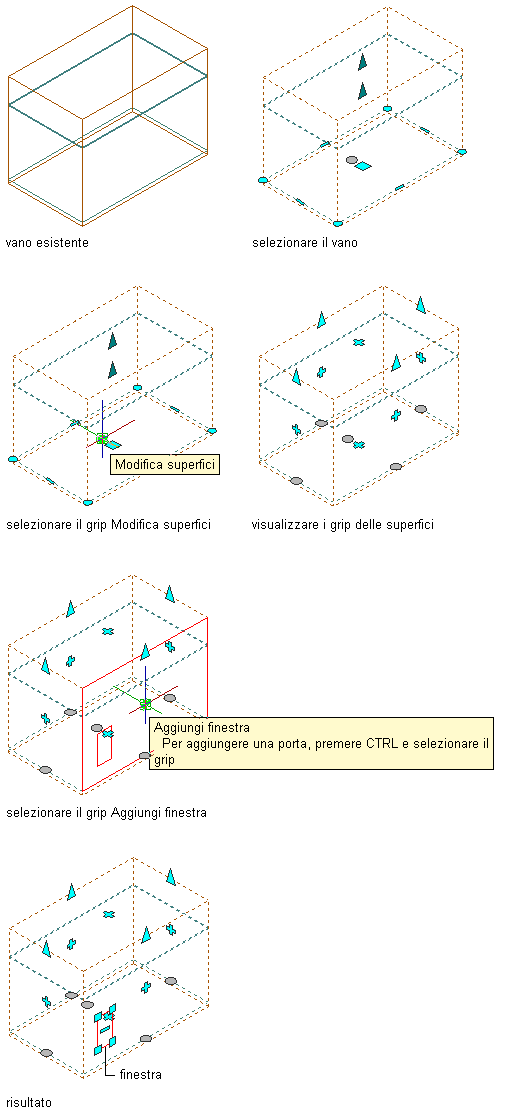 vano esistente

selezionare il vano

Modifica superfici

selezionare il grip Modifica superfici

visualizzare i grip delle superfici

Aggiungi finestra
Per aggiungere una porta, premere CTRL e selezionare il grip

selezionare il grip Aggiungi finestra

finestra

risultato